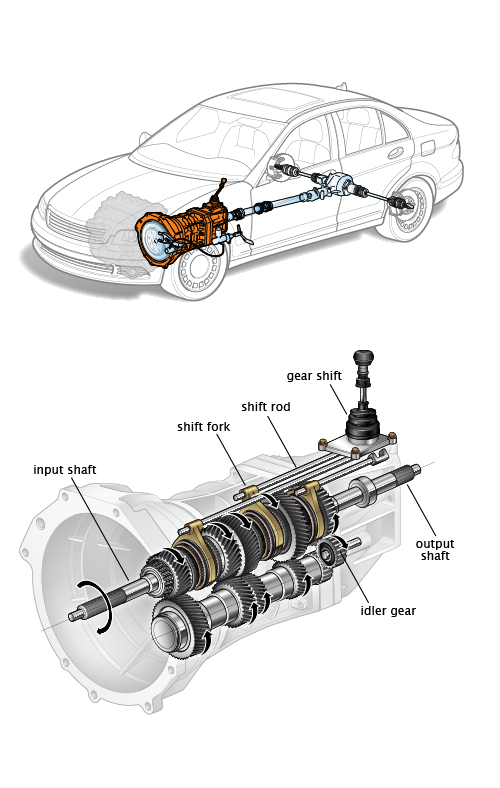 gear shift
shift rod
shift fork
input shaft
output shaft
idler gear